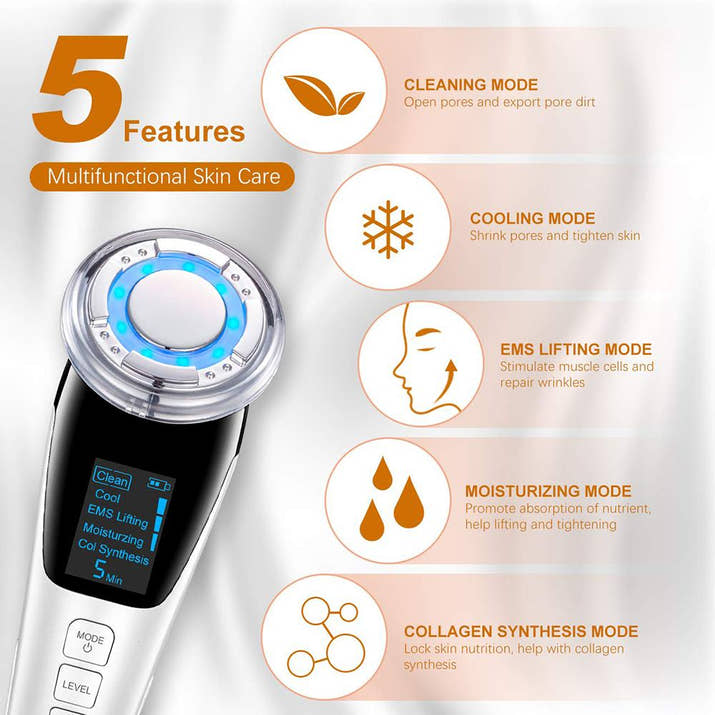 5 Features

Multifunctional Skin Care

Clean
Cool
EMS Lifting
Moisturzing
Col Synthesis
5 Min

MODE

LEVEL

CLEANING MODE
Open pores and export pore dirt

COOLING MODE
Shrink pores and tighten skin

EMS LIFTING MODE
Stimulate muscle cells and repair wrinkles

MOISTURIZING MODE
Promote absorption of nutrient, help lifting and tightening

COLLAGEN SYNTHESIS MODE
Lock skin nutrition, help with collagen synthesis